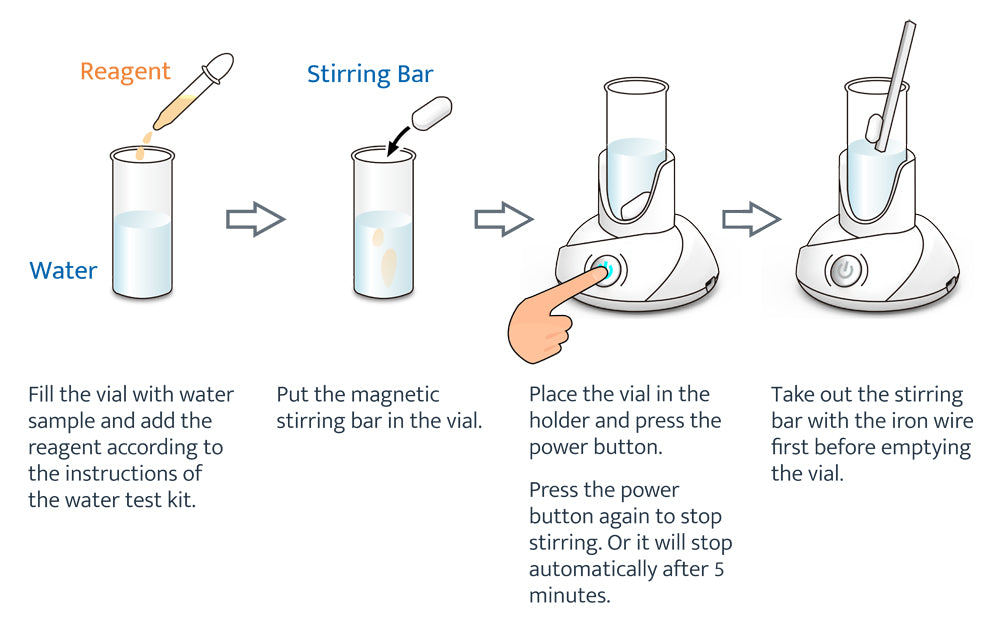 Reagent

Water

Stirring Bar

Fill the vial with water sample and add the reagent according to the instructions of the water test kit.

Put the magnetic stirring bar in the vial.

Place the vial in the holder and press the power button.

Press the power button again to stop stirring. Or it will stop automatically after 5 minutes.

Take out the stirring bar with the iron wire first before emptying the vial.